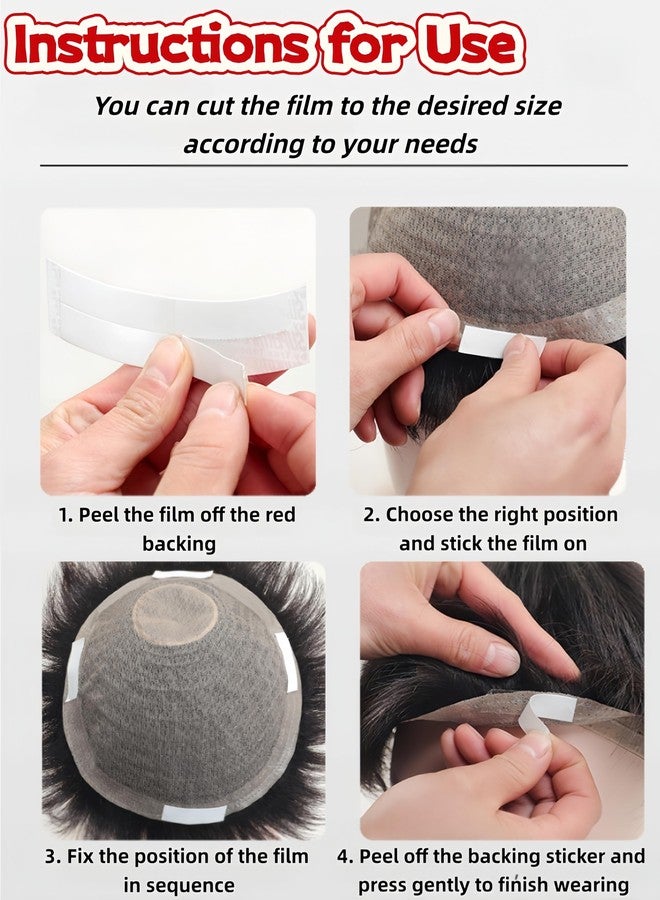 Instructions for Use

You can cut the film to the desired size according to your needs

1. Peel the film off the red backing

2. Choose the right position and stick the film on

3. Fix the position of the film in sequence

4. Peel off the backing sticker and press gently to finish wearing